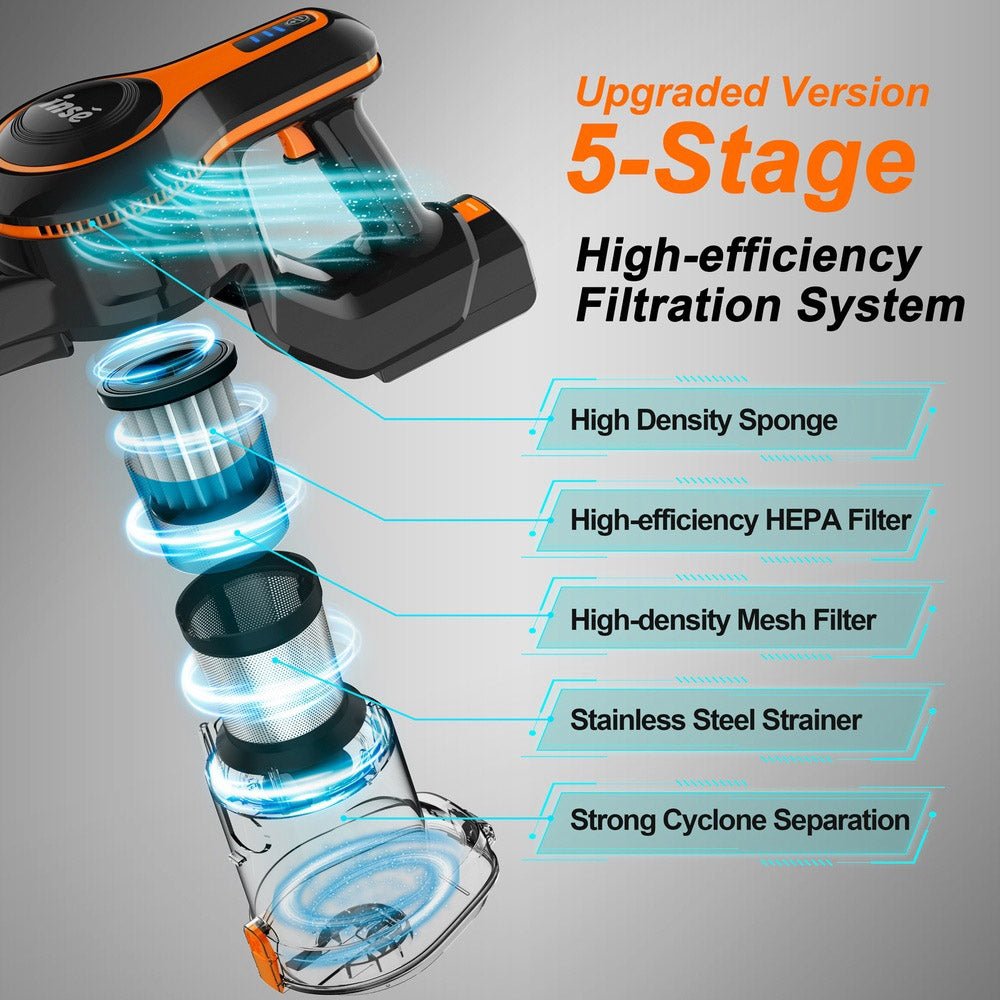 inse

Upgraded Version
5-Stage

High-efficiency Filtration System

High Density Sponge

High-efficiency HEPA Filter

High-density Mesh Filter

Stainless Steel Strainer

Strong Cyclone Separation